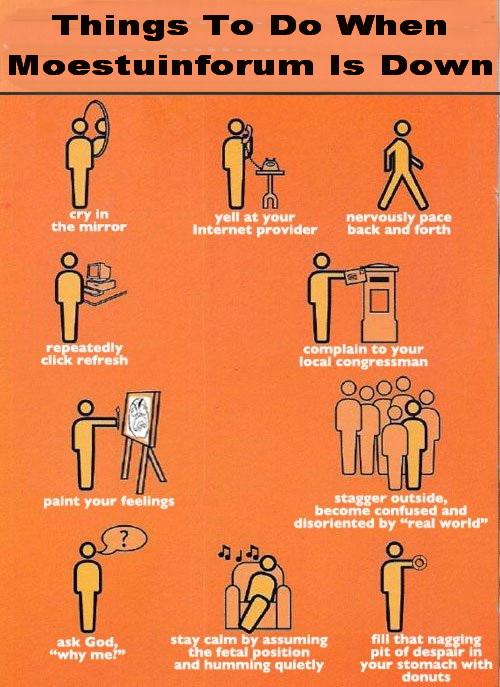 Things To Do When Moestuinforum Is Down

cry in the mirror

yell at your Internet provider

nervously pace back and forth

repeatedly click refresh

complain to your local congressman

paint your feelings

stagger outside, become confused and disoriented by "real world"

?

ask God, "why me?"

stay calm by assuming the fetal position and humming quietly

fill that nagging pit of despair in your stomach with donuts