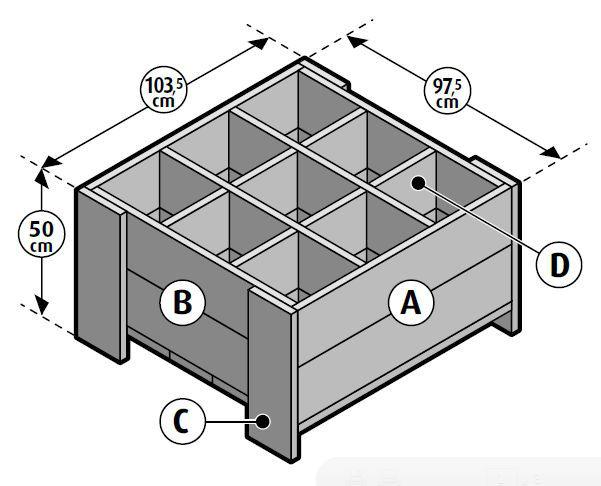 103,5 cm
97,5 cm
50 cm
D
B
A
C