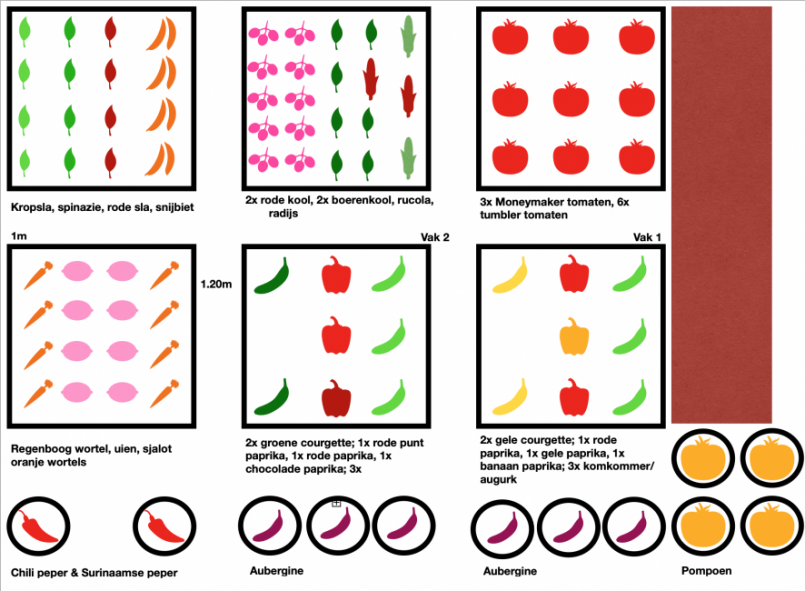 Kropsla, spinazie, rode sla, snijbiet

2x rode kool, 2x boerenkool, rucola, radijs

3x Moneymaker tomaten, 6x tumbler tomaten

1m

Vak 2

Vak 1

1.20m

Regenboog wortel, uien, sjalot oranje wortels

2x groene courgette; 1x rode punt paprika, 1x rode paprika, 1x chocolade paprika; 3x

2x gele courgette; 1x rode paprika, 1x gele paprika, 1x banaan paprika; 3x komkommer/ augurk

Chili peper & Surinaamse peper

Aubergine

Aubergine

Pompoen