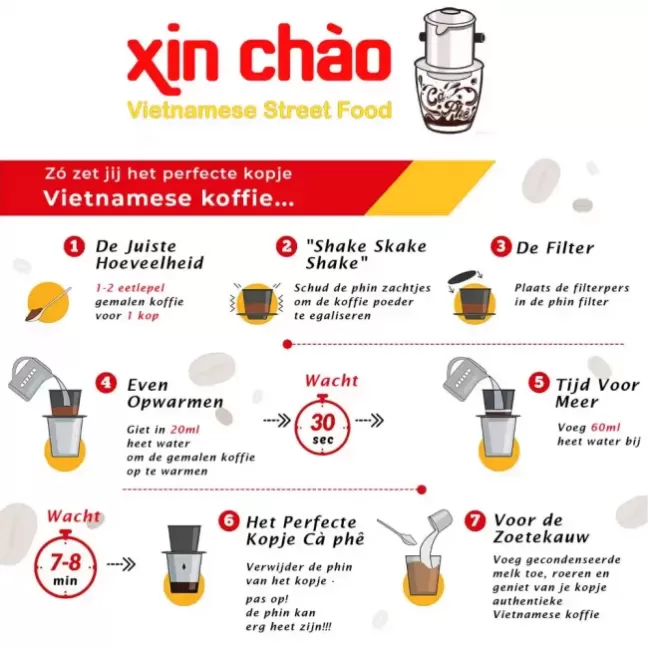 xin chào
Vietnamese Street Food

Cà Phê

Zó zet jij het perfecte kopje
Vietnamese koffie...

1 De Juiste Hoeveelheid
1-2 eetlepel gemalen koffie voor 1 kop

2 "Shake Skake Shake"
Schud de phin zachtjes om de koffie poeder te egaliseren

3 De Filter
Plaats de filterpers in de phin filter

4 Even Opwarmen
Giet in 20ml heet water om de gemalen koffie op te warmen

Wacht
30 sec

5 Tijd Voor Meer
Voeg 60ml heet water bij

Wacht
7-8 min

6 Het Perfecte Kopje Cà phê
Verwijder de phin van het kopje - pas op! de phin kan erg heet zijn!!!

7 Voor de Zoetekauw
Voeg gecondenseerde melk toe, roeren en geniet van je kopje authentieke Vietnamese koffie